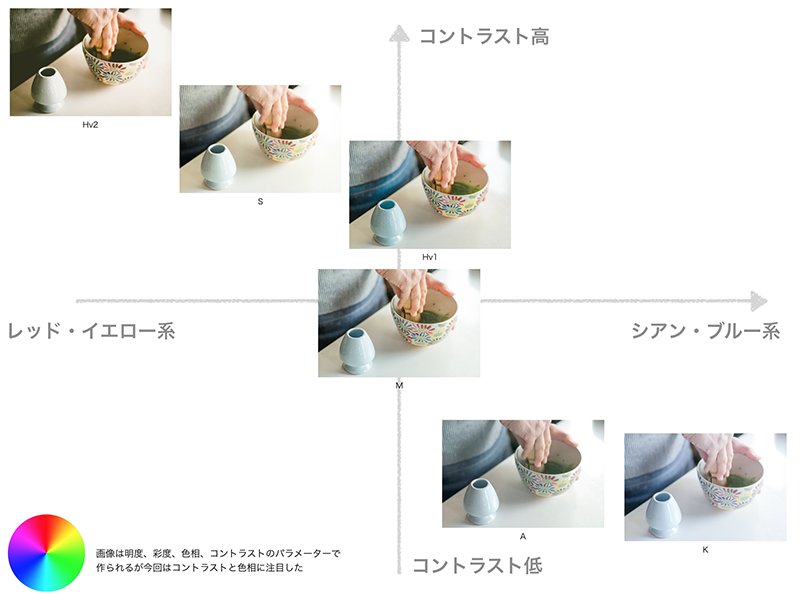 コントラスト高

Hv2

S

Hv1

レッド・イエロー系

シアン・ブルー系

M

A

K

画像は明度、彩度、色相、コントラストのパラメーターで作られるが今回はコントラストと色相に注目した

コントラスト低